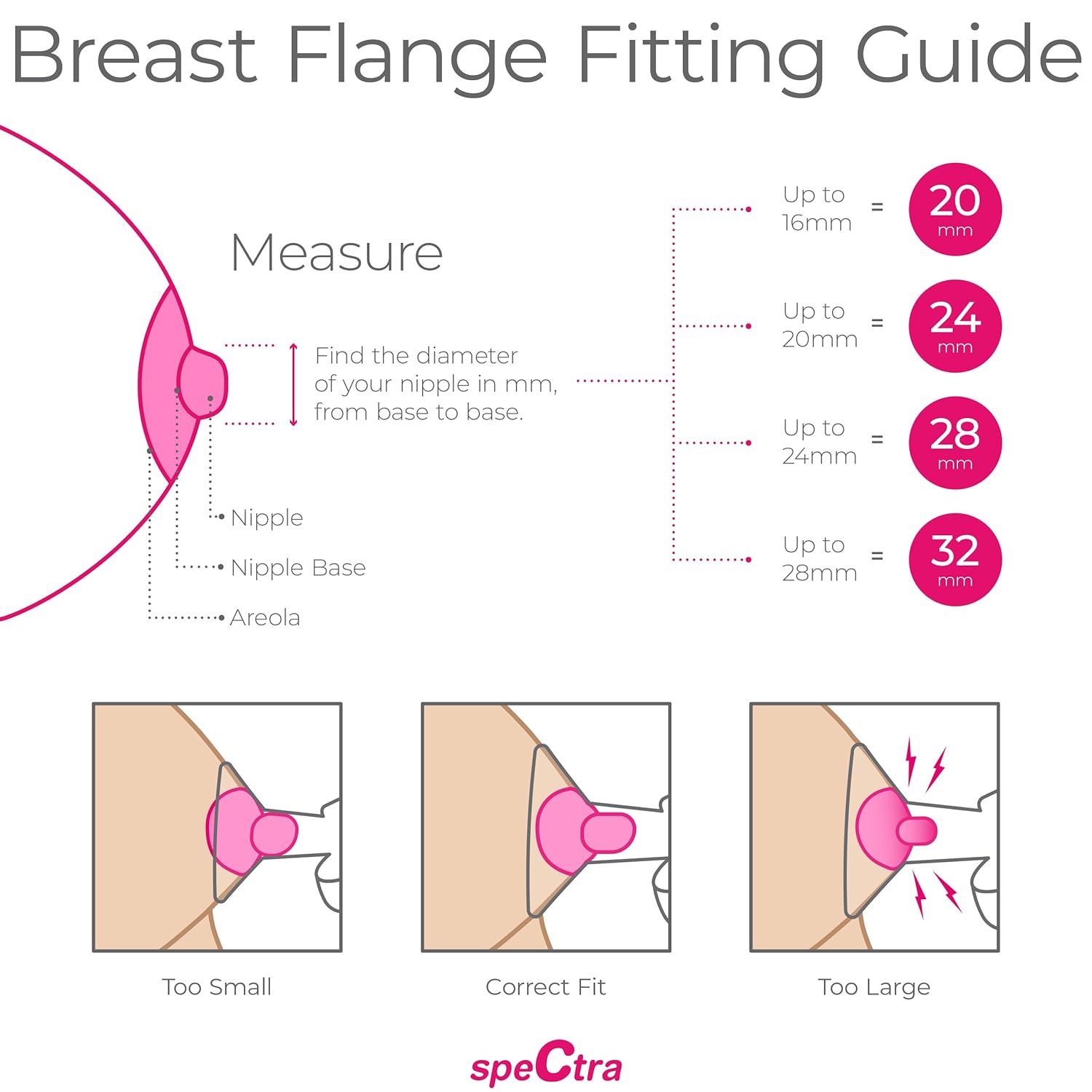 Breast Flange Fitting Guide

Measure

Find the diameter of your nipple in mm, from base to base.

Nipple

Nipple Base

Areola

Up to 16mm = 20 mm

Up to 20mm = 24 mm

Up to 24mm = 28 mm

Up to 28mm = 32 mm

Too Small

Correct Fit

Too Large

speCtra